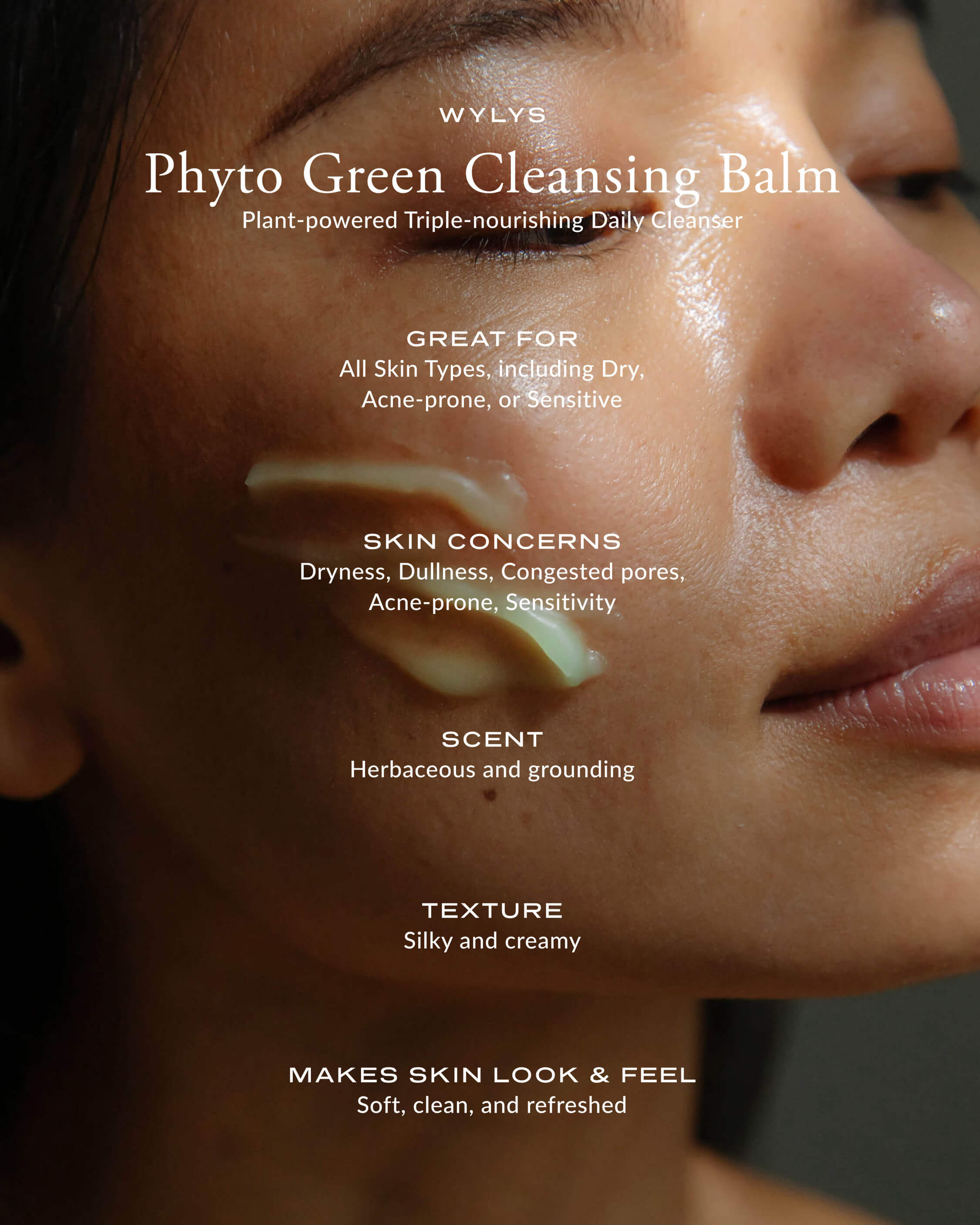 WYLYS

Phyto Green Cleansing Balm

Plant-powered Triple-nourishing Daily Cleanser

GREAT FOR

All Skin Types, including Dry, Acne-prone, or Sensitive

SKIN CONCERNS

Dryness, Dullness, Congested pores, Acne-prone, Sensitivity

SCENT

Herbaceous and grounding

TEXTURE

Silky and creamy

MAKES SKIN LOOK & FEEL

Soft, clean, and refreshed