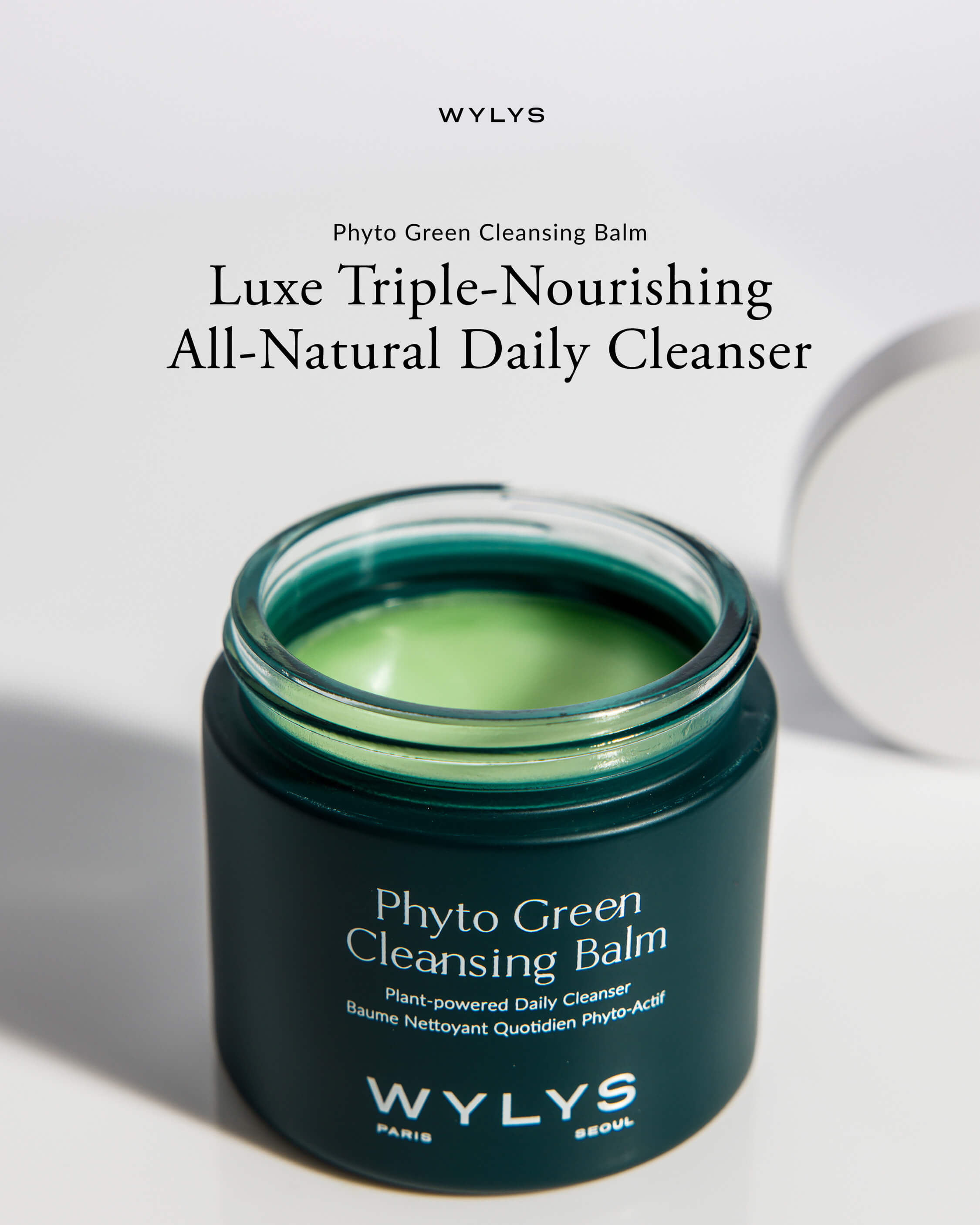 WYLYS

Phyto Green Cleansing Balm

Luxe Triple-Nourishing All-Natural Daily Cleanser

Phyto Green Cleansing Balm

Plant-powered Daily Cleanser
Baume Nettoyant Quotidien Phyto-Actif

WYLYS
PARIS SEOUL