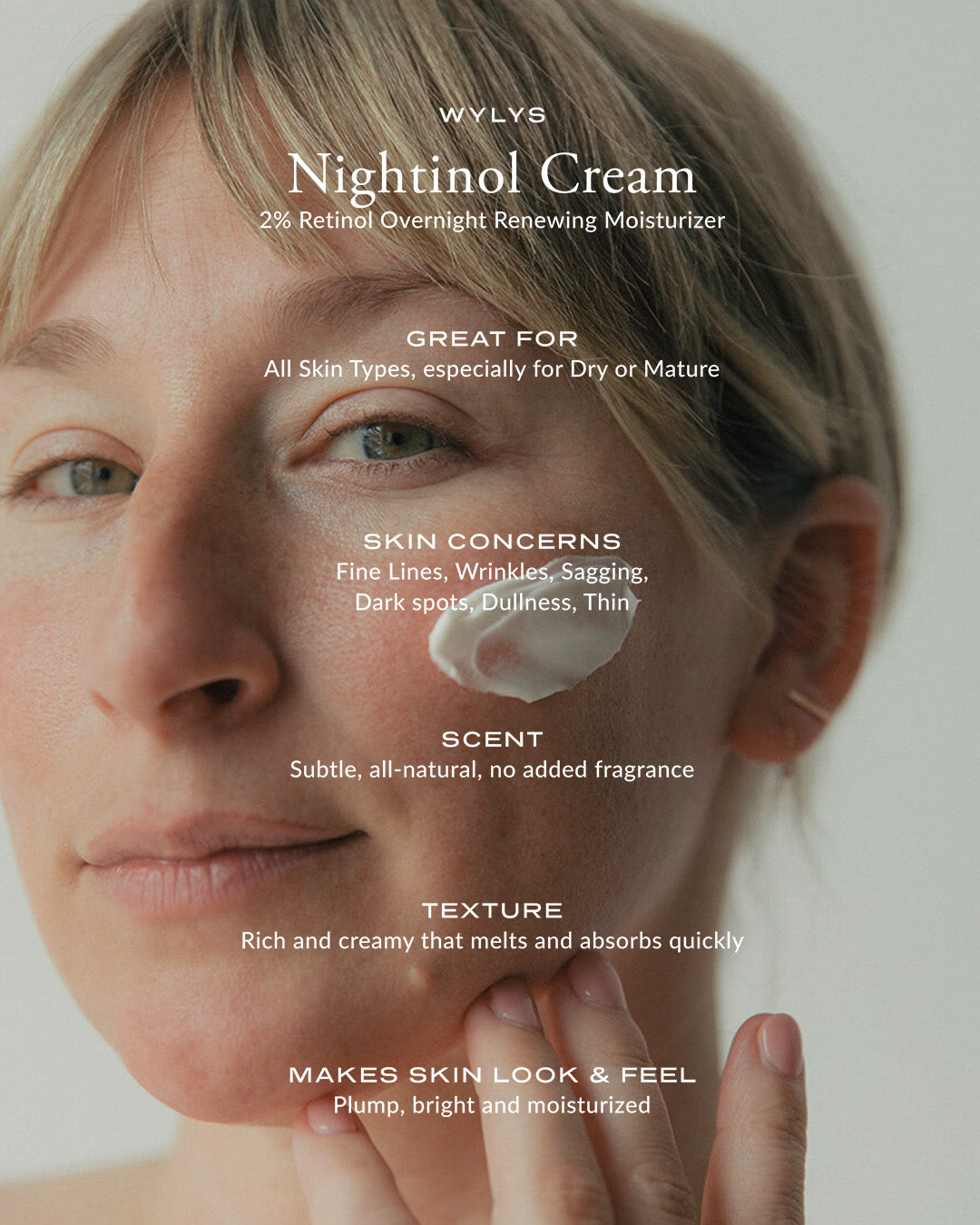 WYLYS

Nightinol Cream

2% Retinol Overnight Renewing Moisturizer

GREAT FOR

All Skin Types, especially for Dry or Mature

SKIN CONCERNS

Fine Lines, Wrinkles, Sagging, Dark spots, Dullness, Thin

SCENT

Subtle, all-natural, no added fragrance

TEXTURE

Rich and creamy that melts and absorbs quickly

MAKES SKIN LOOK & FEEL

Plump, bright and moisturized