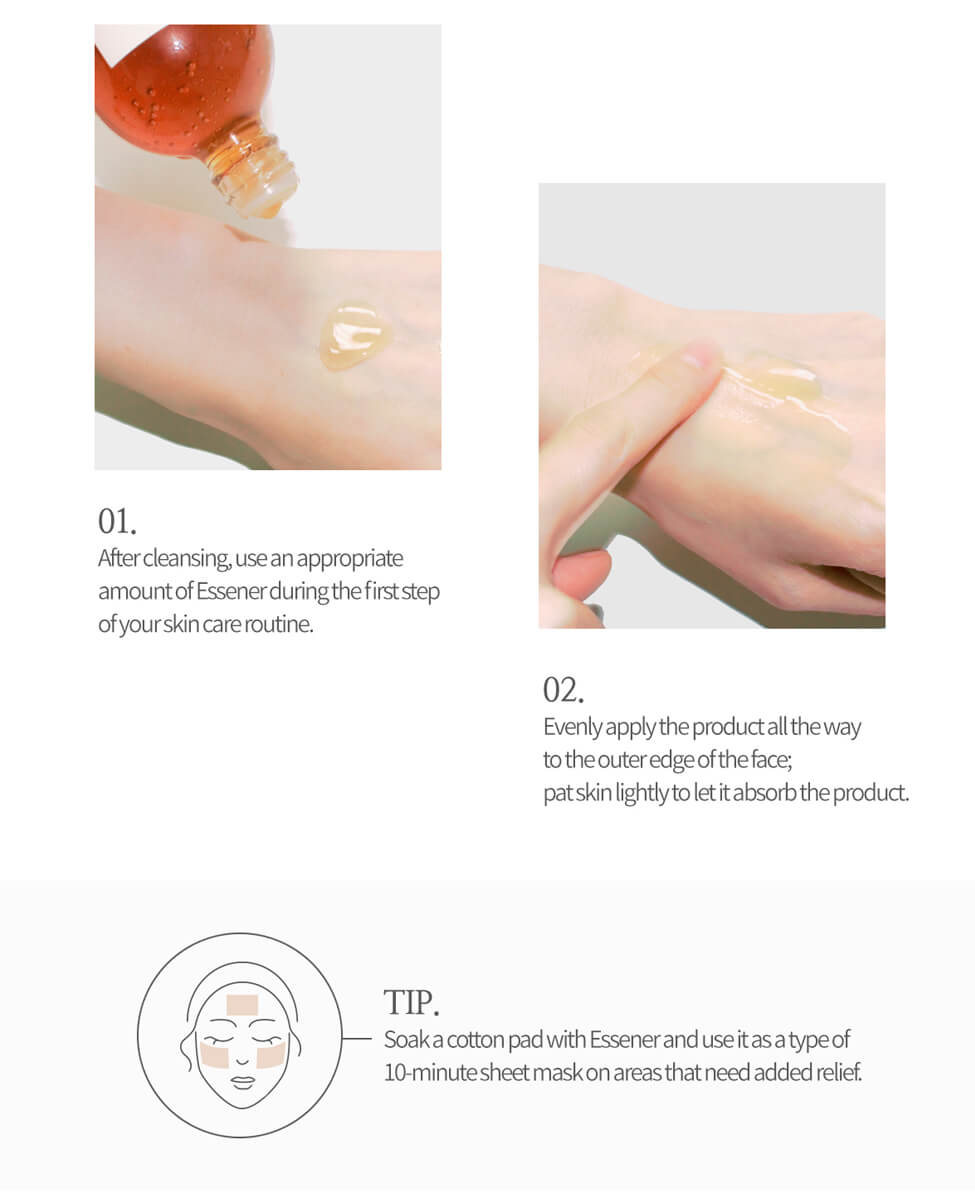 01.
After cleansing, use an appropriate amount of Essener during the first step of your skin care routine.

02.
Evenly apply the product all the way to the outer edge of the face;
pat skin lightly to let it absorb the product.

TIP.
Soak a cotton pad with Essener and use it as a type of 10-minute sheet mask on areas that need added relief.