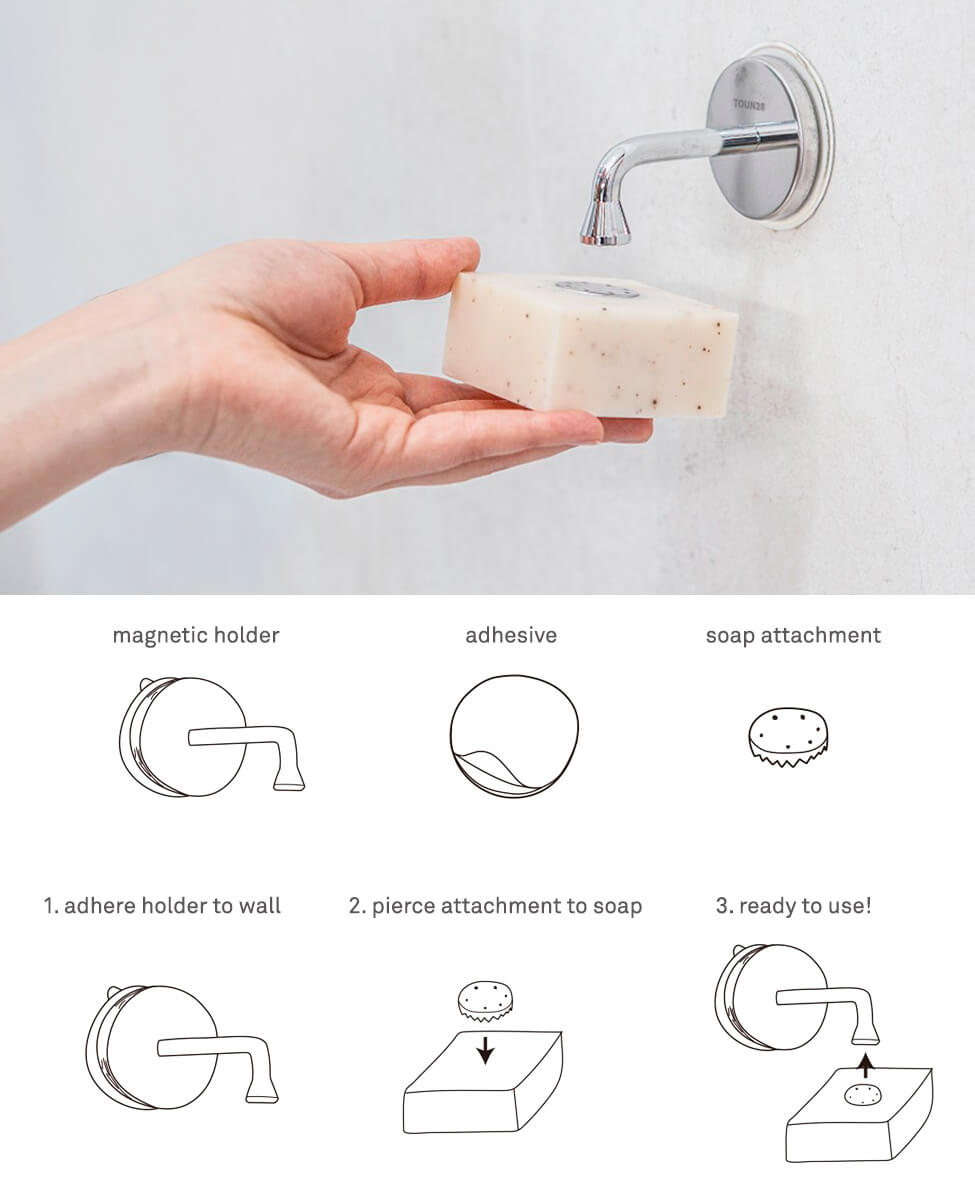 TOUN28

magnetic holder

adhesive

soap attachment

1. adhere holder to wall

2. pierce attachment to soap

3. ready to use!