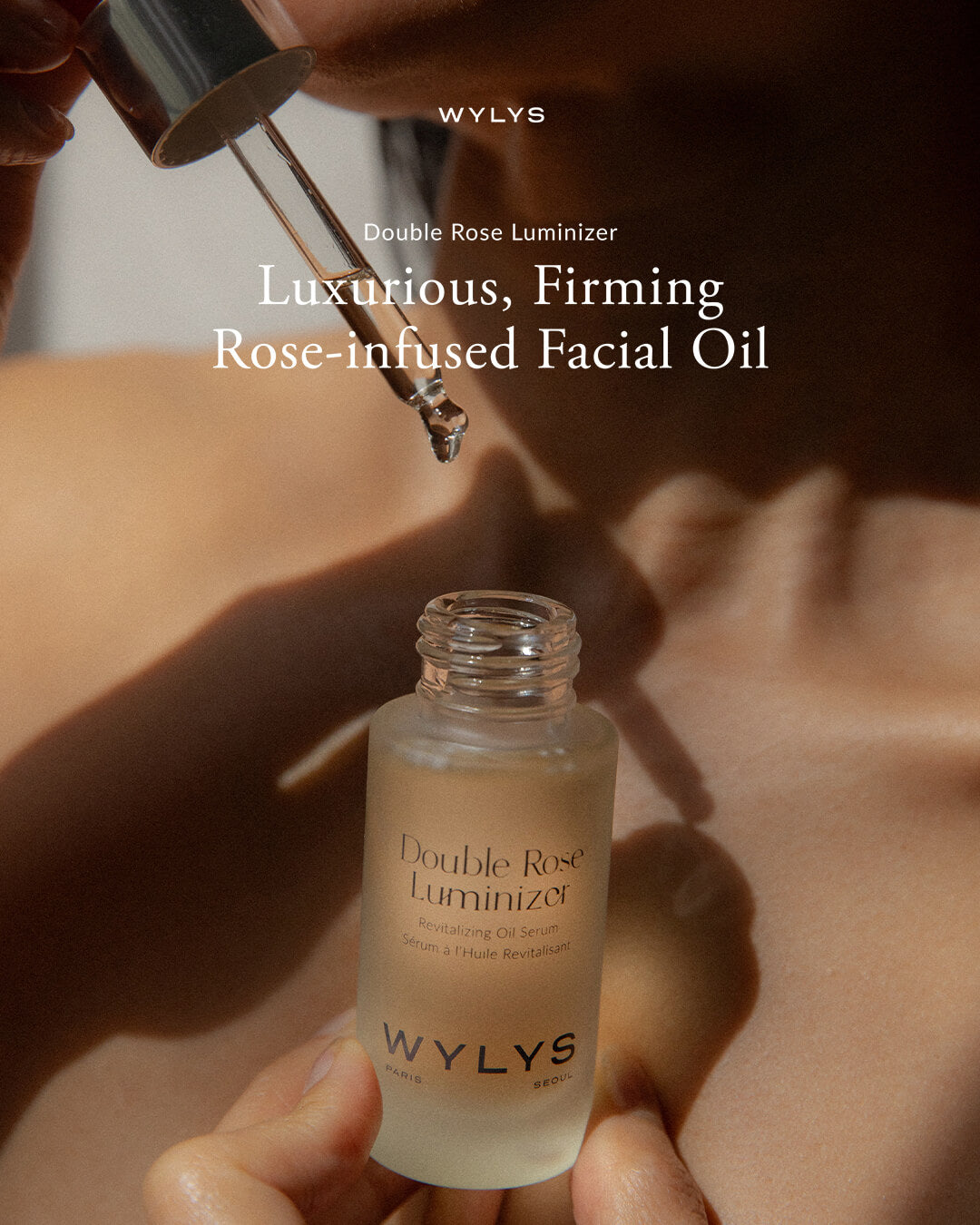 WYLYS

Double Rose Luminizer

Luxurious, Firming Rose-infused Facial Oil

Double Rose Luminizer

Revitalizing Oil Serum
Sérum à l'Huile Revitalisant

WYLYS
PARIS SEOUL